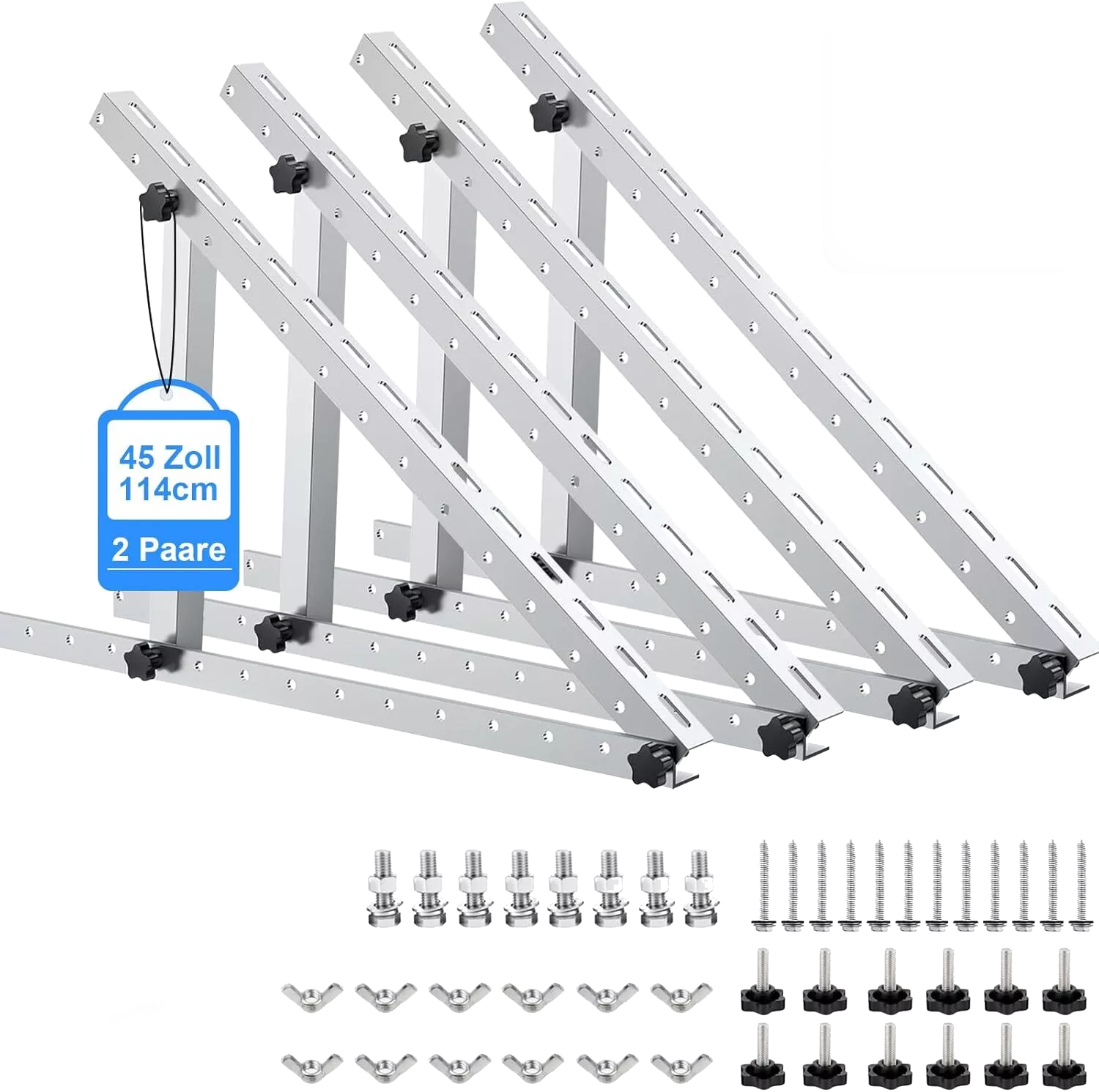 45 Zoll
114cm

2 Paare